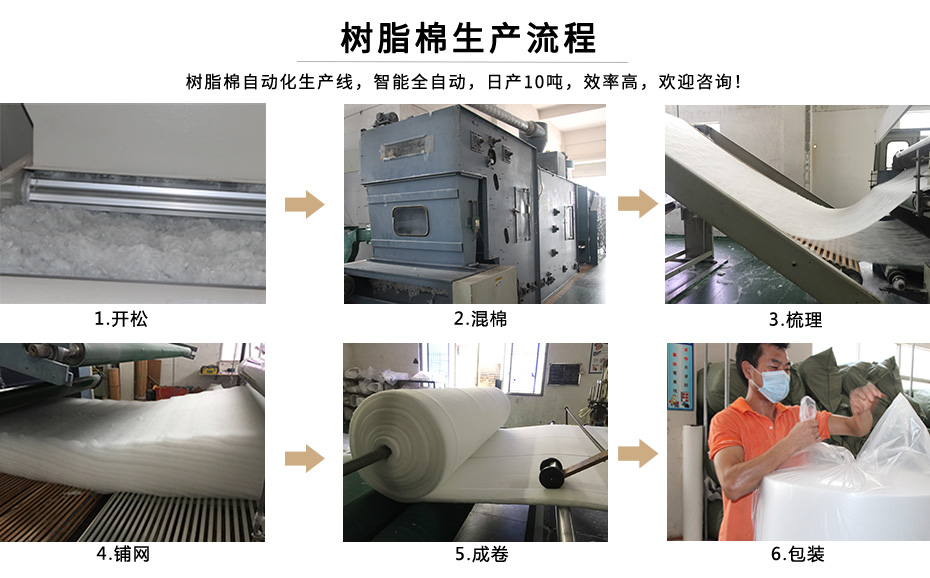 树脂棉生产流程

树脂棉自动化生产线，智能全自动，日产10吨，效率高，欢迎咨询！

1.开松

2.混棉

3.梳理

4.铺网

5.成卷

6.包装